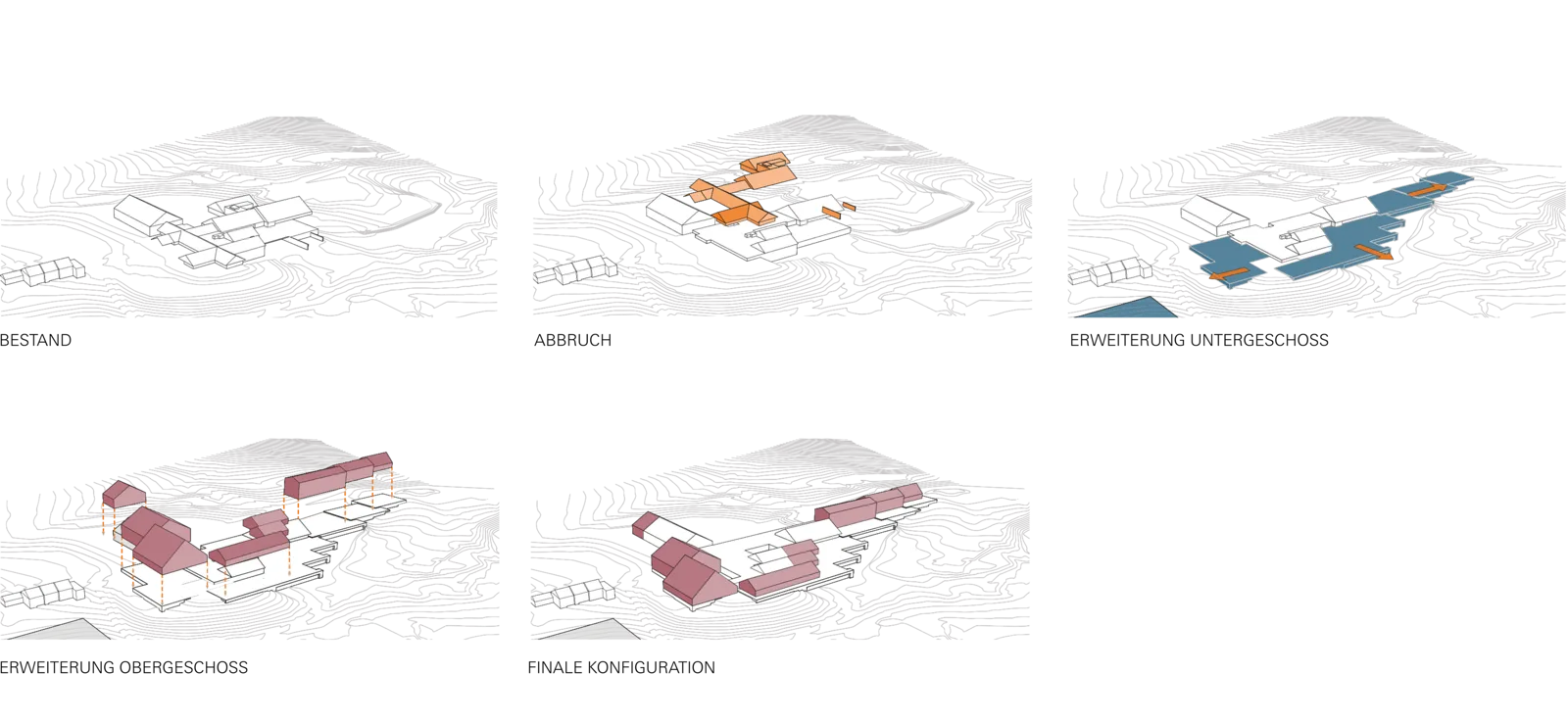 BESTAND

ABBRUCH

ERWEITERUNG UNTERGESCHOSS

ERWEITERUNG OBERGESCHOSS

FINALE KONFIGURATION