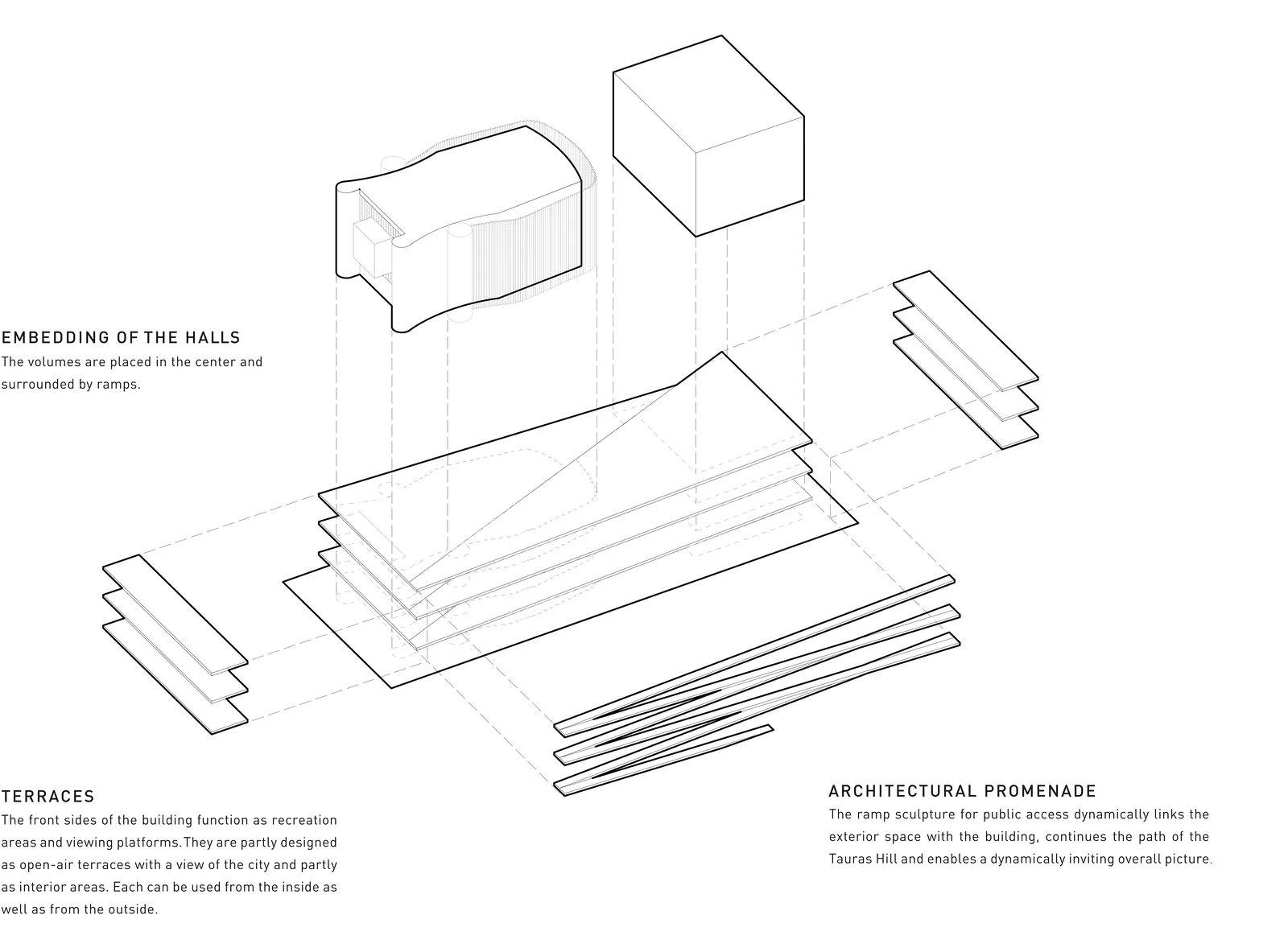 EMBEDDING OF THE HALLS
The volumes are placed in the center and surrounded by ramps.

TERRACES
The front sides of the building function as recreation areas and viewing platforms.They are partly designed as open-air terraces with a view of the city and partly as interior areas. Each can be used from the inside as well as from the outside.

ARCHITECTURAL PROMENADE
The ramp sculpture for public access dynamically links the exterior space with the building, continues the path of the Tauras Hill and enables a dynamically inviting overall picture.