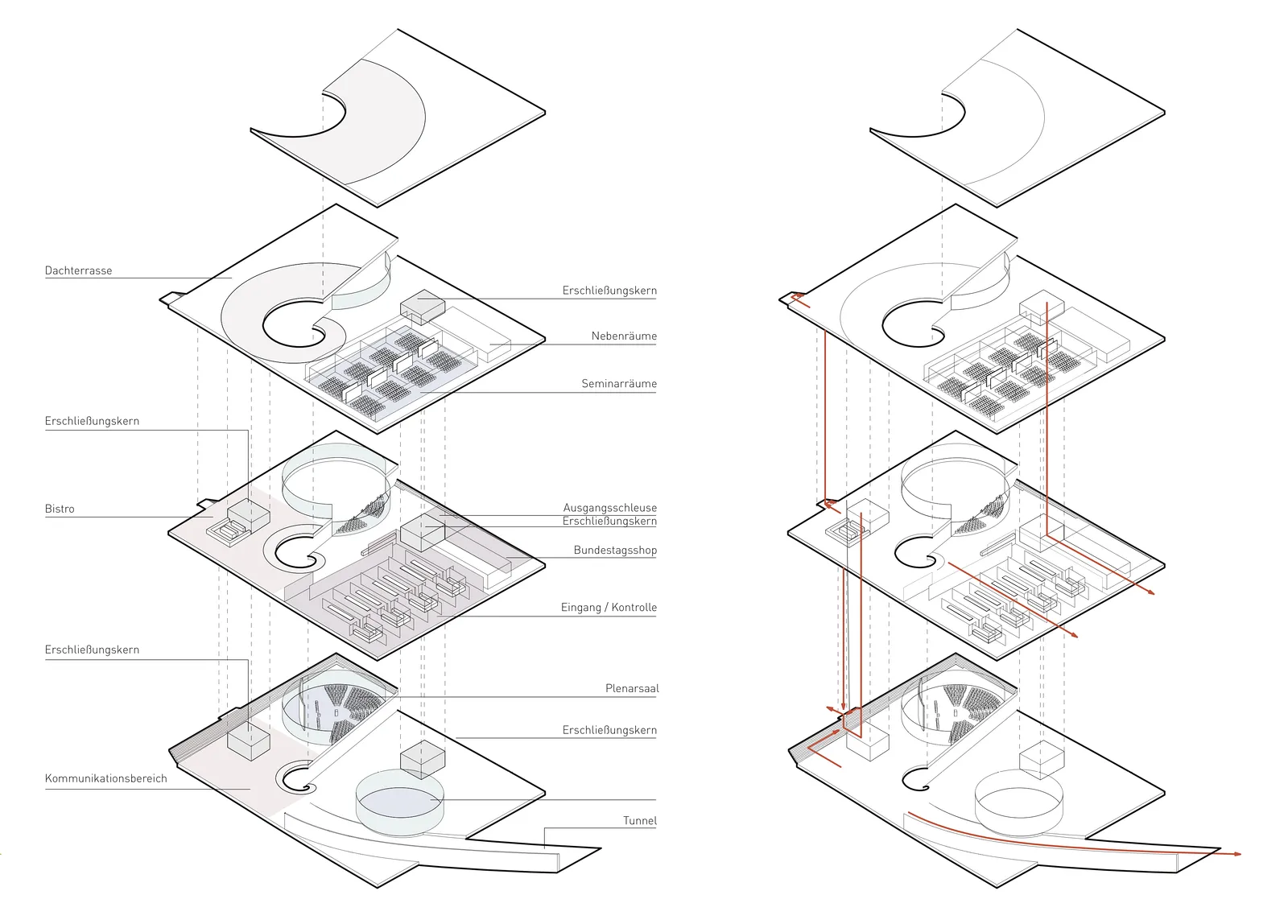 Dachterrasse

Erschließungskern

Nebenräume

Seminarräume

Erschließungskern

Bistro

Ausgangsschleuse
Erschließungskern

Bundestagsshop

Eingang / Kontrolle

Erschließungskern

Plenarsaal

Erschließungskern

Kommunikationsbereich

Tunnel