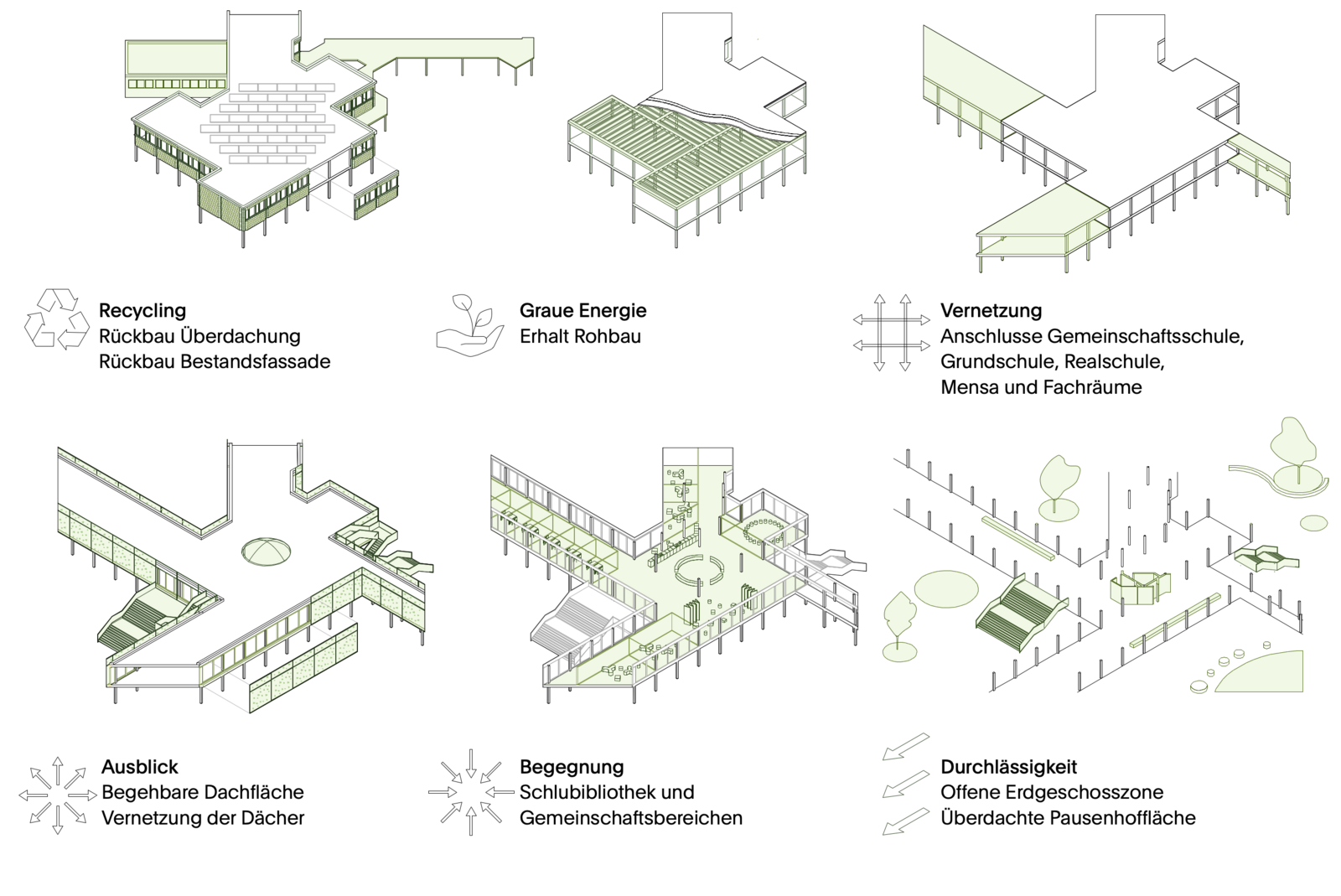 Recycling
Rückbau Überdachung
Rückbau Bestandsfassade

Graue Energie
Erhalt Rohbau

Vernetzung
Anschlusse Gemeinschaftsschule, Grundschule, Realschule, Mensa und Fachräume

Ausblick
Begehbare Dachfläche
Vernetzung der Dächer

Begegnung
Schlubibliothek und Gemeinschaftsbereichen

Durchlässigkeit
Offene Erdgeschosszone
Überdachte Pausenhoffläche